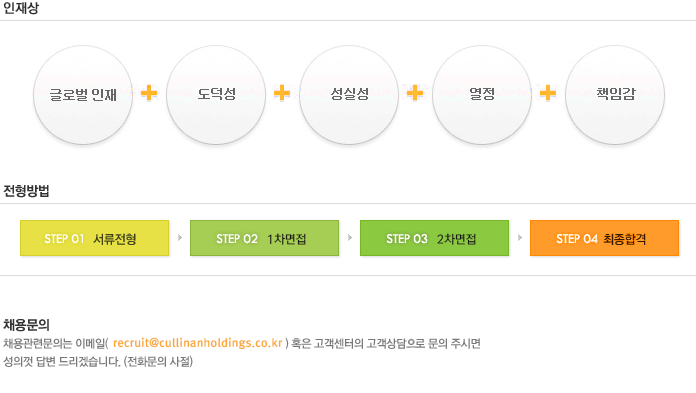 인재상

글로벌 인재 + 도덕성 + 성실성 + 열정 + 책임감

전형방법

STEP 01 서류전형

STEP 02 1차면접

STEP 03 2차면접

STEP 04 최종합격

채용문의

채용관련문의는 이메일( recruit@cullinanholdings.co.kr ) 혹은 고객센터의 고객상담으로 문의 주시면 성의껏 답변 드리겠습니다. (전화문의 사절)